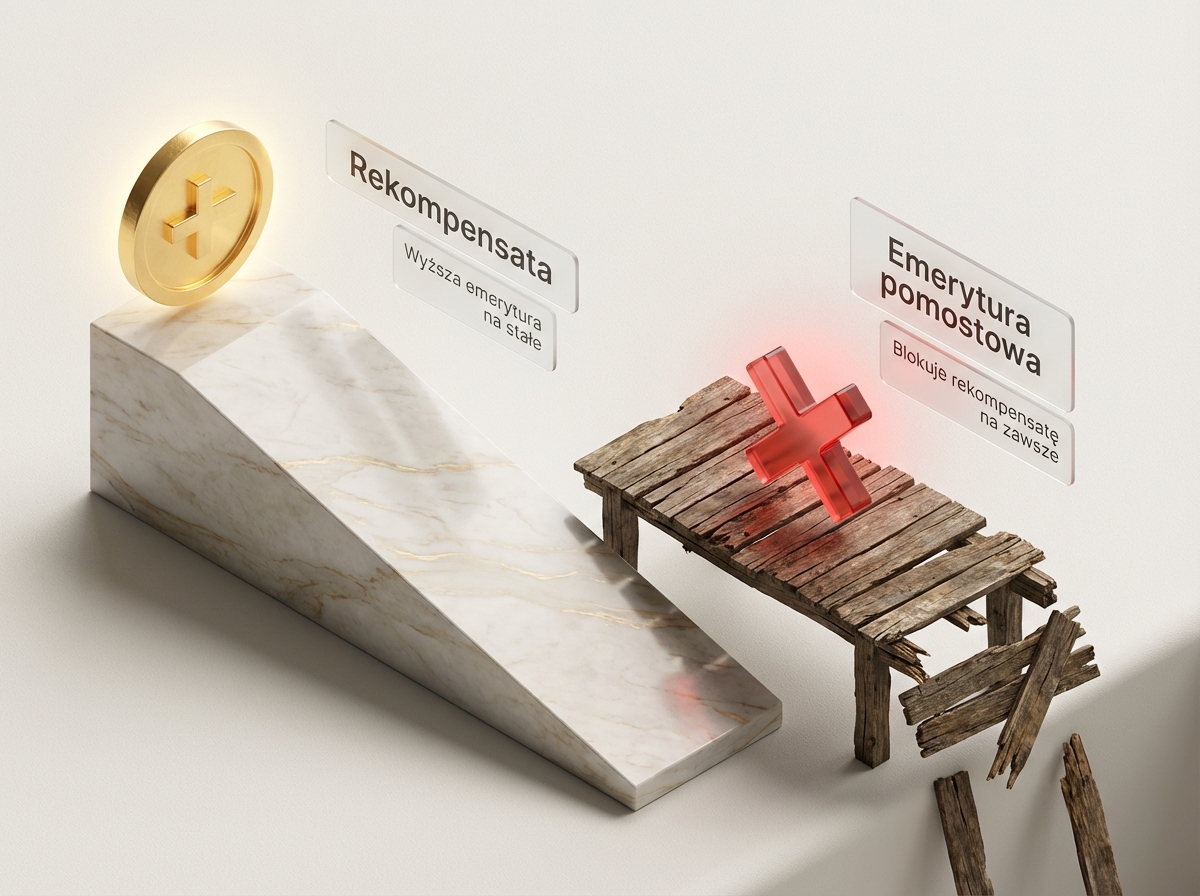 Rekompensata

Wyższa emerytura na stałe

Emerytura pomostowa

Blokuje rekompensatę na zawsze